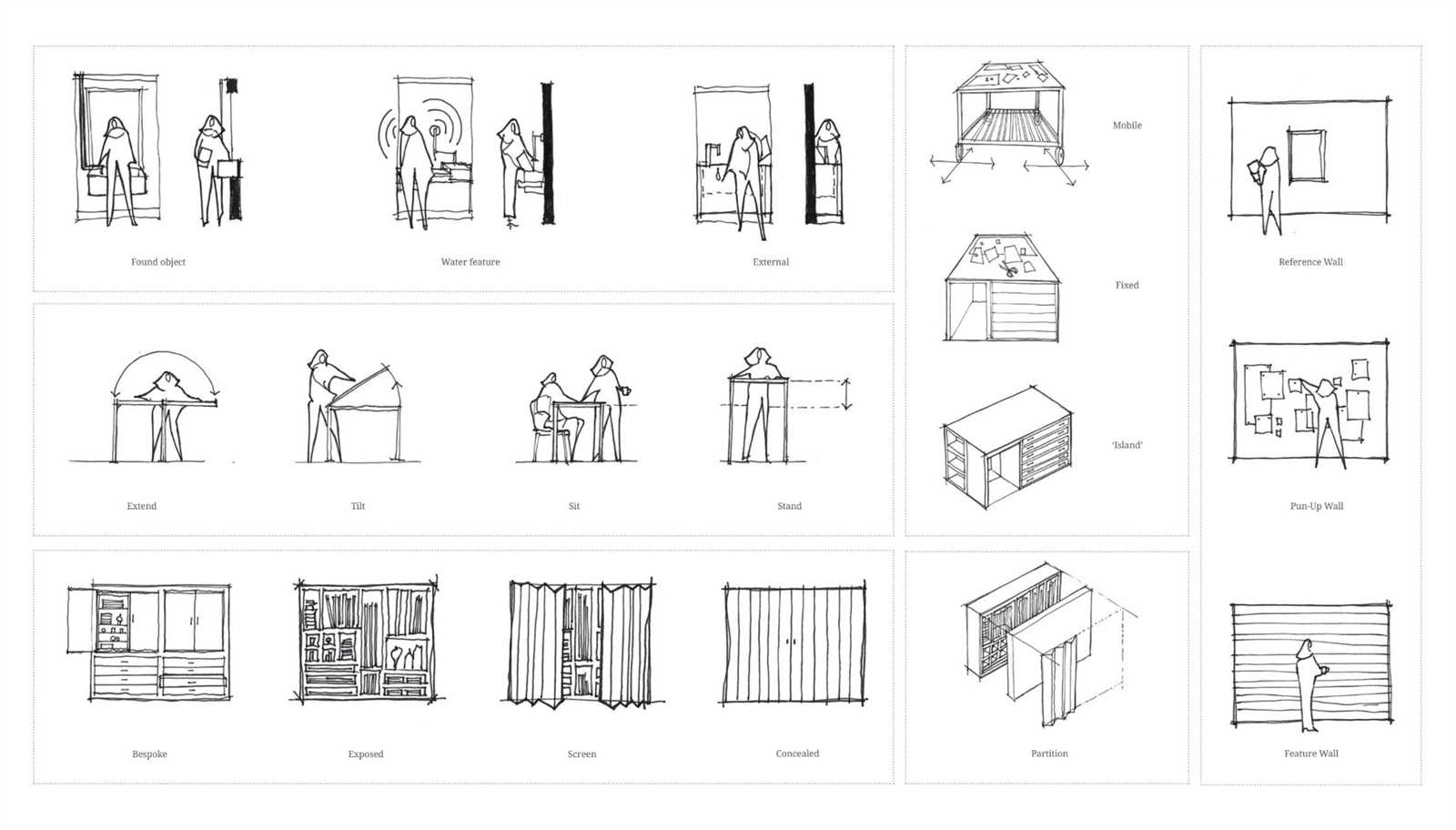 Found object

Water feature

External

Extend

Tilt

Sit

Stand

Bespoke

Exposed

Screen

Concealed

Mobile

Fixed

'Island'

Partition

Reference Wall

Pun-Up Wall

Feature Wall